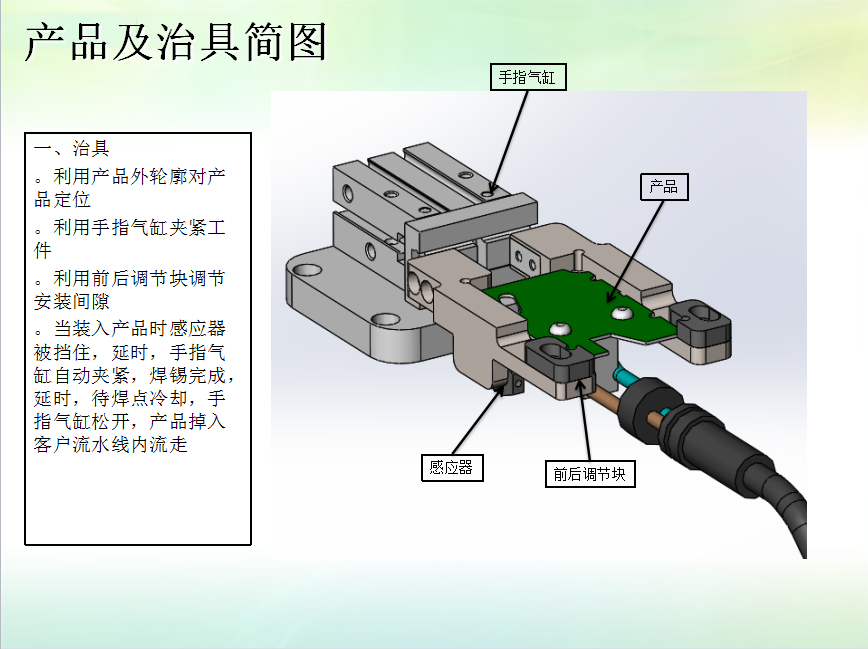 产品及治具简图

一、治具
。利用产品外轮廓对产品定位
。利用手指气缸夹紧工件
。利用前后调节块调节安装间隙
。当装入产品时感应器被挡住，延时，手指气缸自动夹紧，焊锡完成，延时，待焊点冷却，手指气缸松开，产品掉入客户流水线内流走

手指气缸

产品

感应器

前后调节块