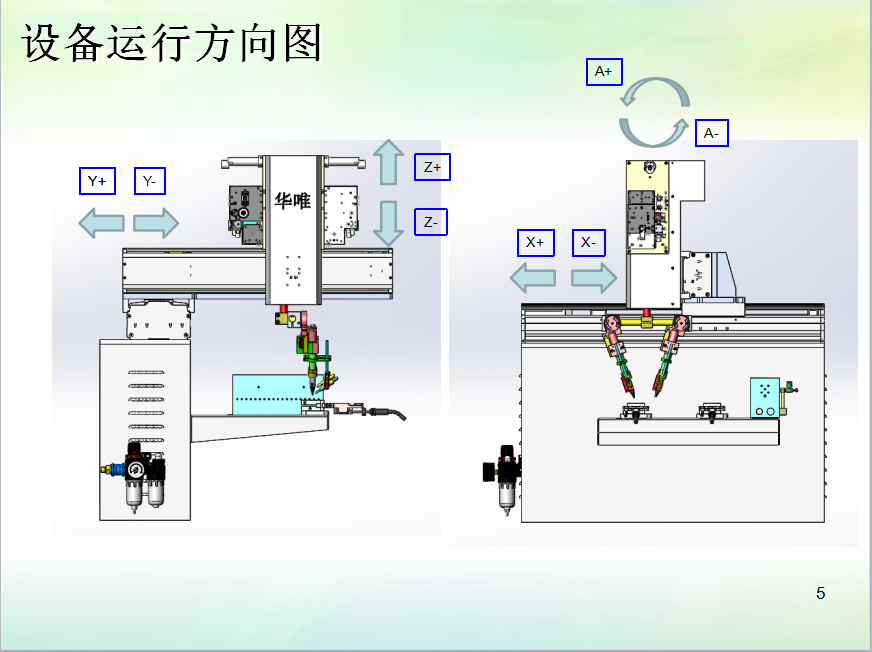 设备运行方向图

Y+ Y-

华唯

Z+

Z-

A+

A-

X+ X-

5