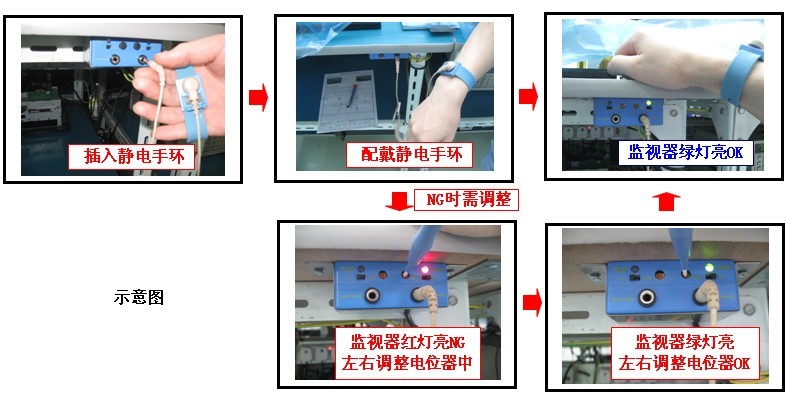 插入静电手环

配戴静电手环

监视器绿灯亮OK

NG时需调整

示意图

监视器红灯亮NG
左右调整电位器中

监视器绿灯亮
左右调整电位器OK