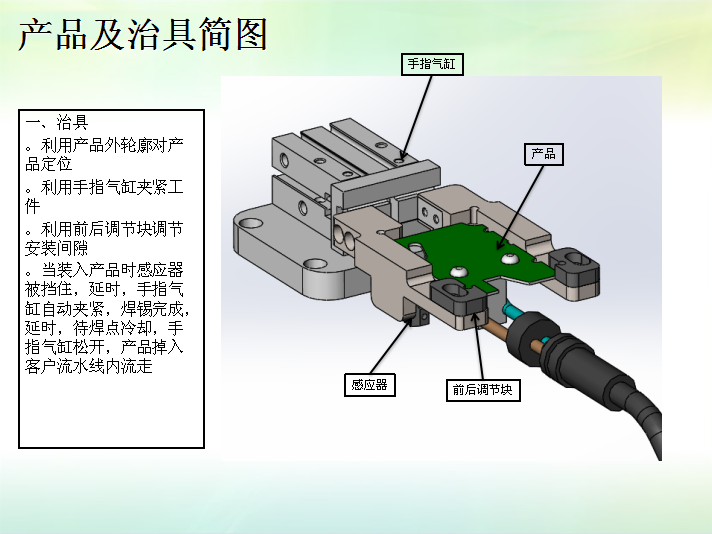 产品及治具简图

一、治具
。利用产品外轮廓对产品定位
。利用手指气缸夹紧工件
。利用前后调节块调节安装间隙
。当装入产品时感应器被挡住，延时，手指气缸自动夹紧，焊锡完成，延时，待焊点冷却，手指气缸松开，产品掉入客户流水线内流走

手指气缸

产品

感应器

前后调节块