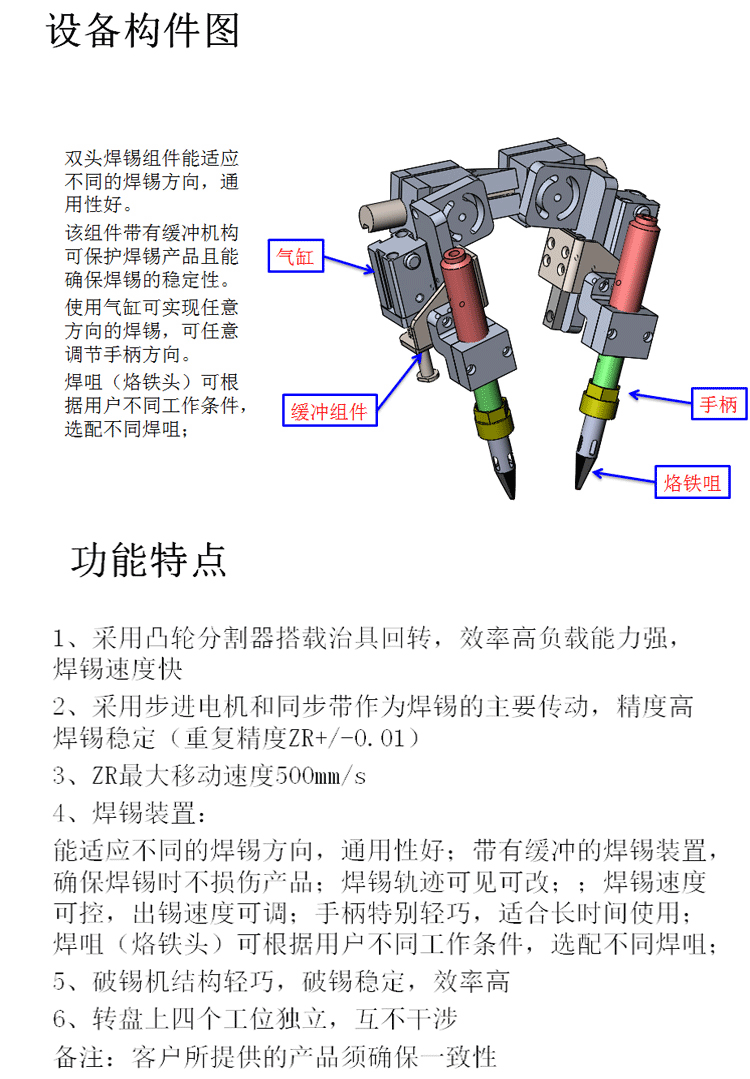 设备构件图

双头焊锡组件能适应不同的焊锡方向，通用性好。

该组件带有缓冲机构可保护焊锡产品且能确保焊锡的稳定性。

使用气缸可实现任意方向的焊锡，可任意调节手柄方向。

焊咀（烙铁头）可根据用户不同工作条件，选配不同焊咀；

气缸

缓冲组件

手柄

烙铁咀

功能特点

1、采用凸轮分割器搭载治具回转，效率高负载能力强，焊锡速度快

2、采用步进电机和同步带作为焊锡的主要传动，精度高焊锡稳定（重复精度ZR+/-0.01）

3、ZR最大移动速度500mm/s

4、焊锡装置：

能适应不同的焊锡方向，通用性好；带有缓冲的焊锡装置，确保焊锡时不损伤产品；焊锡轨迹可见可改；；焊锡速度可控，出锡速度可调；手柄特别轻巧，适合长时间使用；焊咀（烙铁头）可根据用户不同工作条件，选配不同焊咀；

5、破锡机结构轻巧，破锡稳定，效率高

6、转盘上四个工位独立，互不干涉

备注：客户所提供的产品须确保一致性