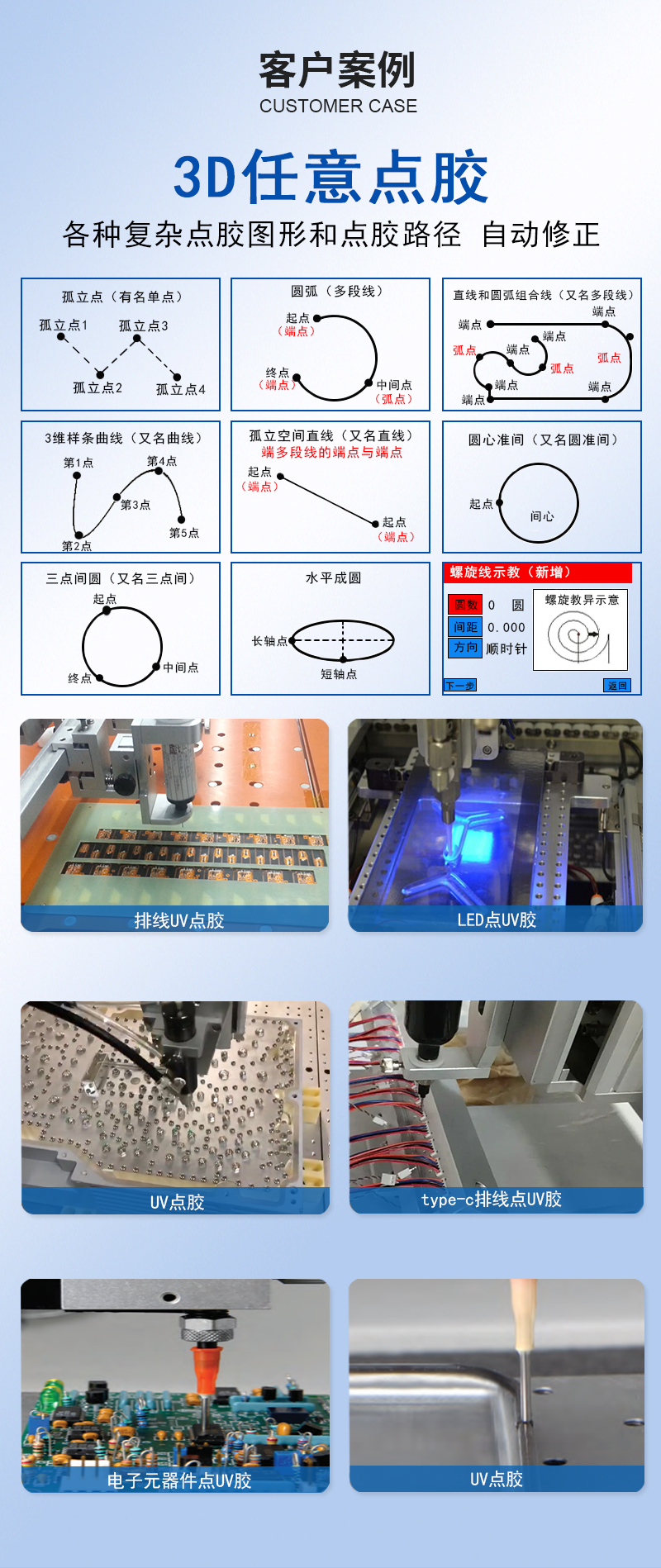 客户案例
CUSTOMER CASE

3D任意点胶
各种复杂点胶图形和点胶路径 自动修正

孤立点（有名单点）
孤立点1 孤立点3
孤立点2 孤立点4

圆弧（多段线）
起点（端点）
终点（端点）
中间点（弧点）

直线和圆弧组合线（又名多段线）
端点 端点 端点 弧点 端点 弧点 弧点 端点 端点 端点

3维样条曲线（又名曲线）
第1点 第4点 第3点 第5点 第2点

孤立空间直线（又名直线）
端多段线的端点与端点
起点（端点）
起点（端点）

圆心准间（又名圆准间）
起点 间心

三点间圆（又名三点间）
起点 中间点 终点

水平成圆
长轴点 短轴点

螺旋线示教（新增）
圆数 0 圆
间距 0.000
方向 顺时针
螺旋教异示意
下一步 返回

排线UV点胶
LED点UV胶
UV点胶
type-c排线点UV胶
电子元器件点UV胶
UV点胶