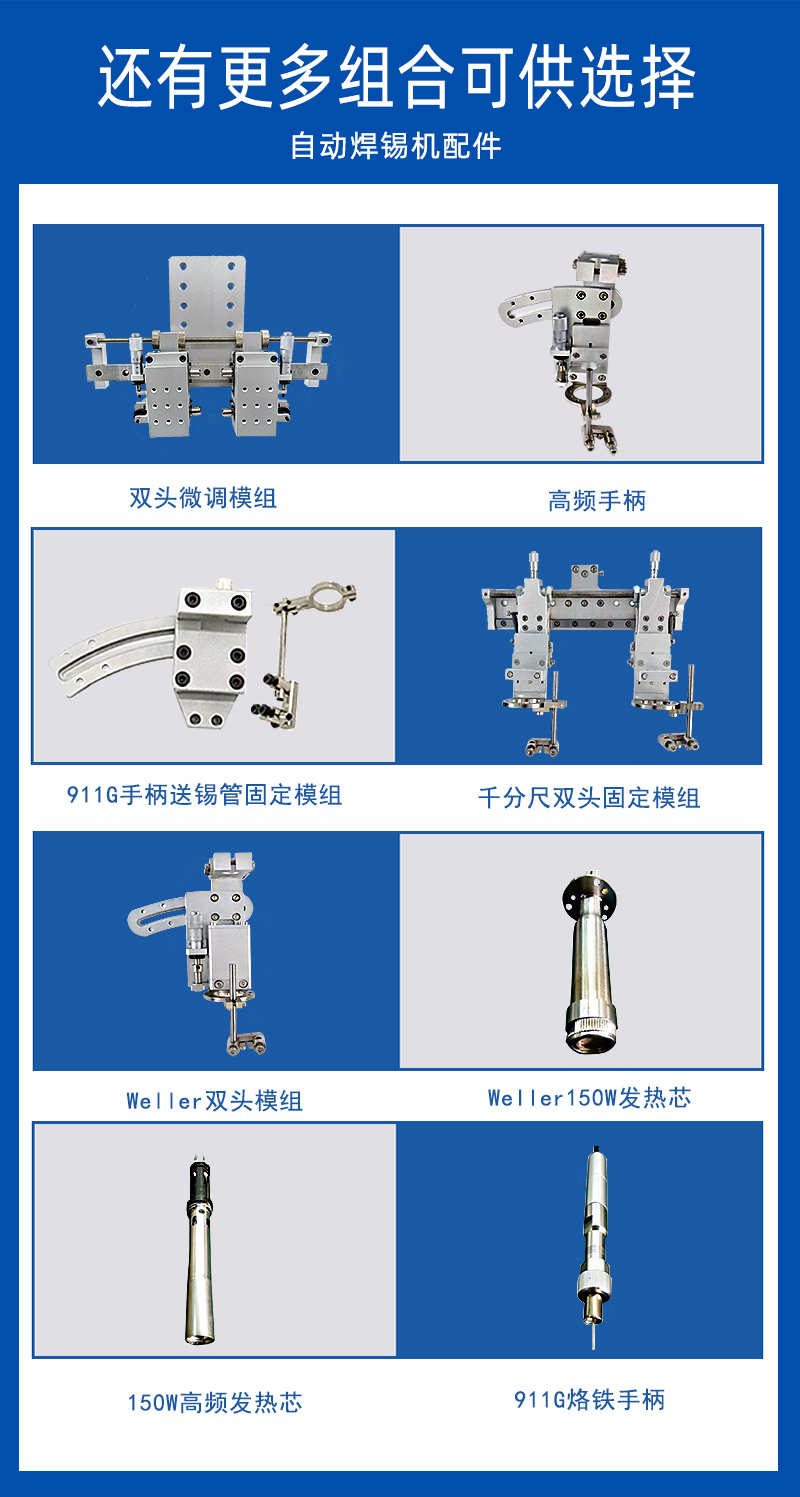 还有更多组合可供选择

自动焊锡机配件

双头微调模组

高频手柄

911G手柄送锡管固定模组

千分尺双头固定模组

Weller双头模组

Weller150W发热芯

150W高频发热芯

911G烙铁手柄