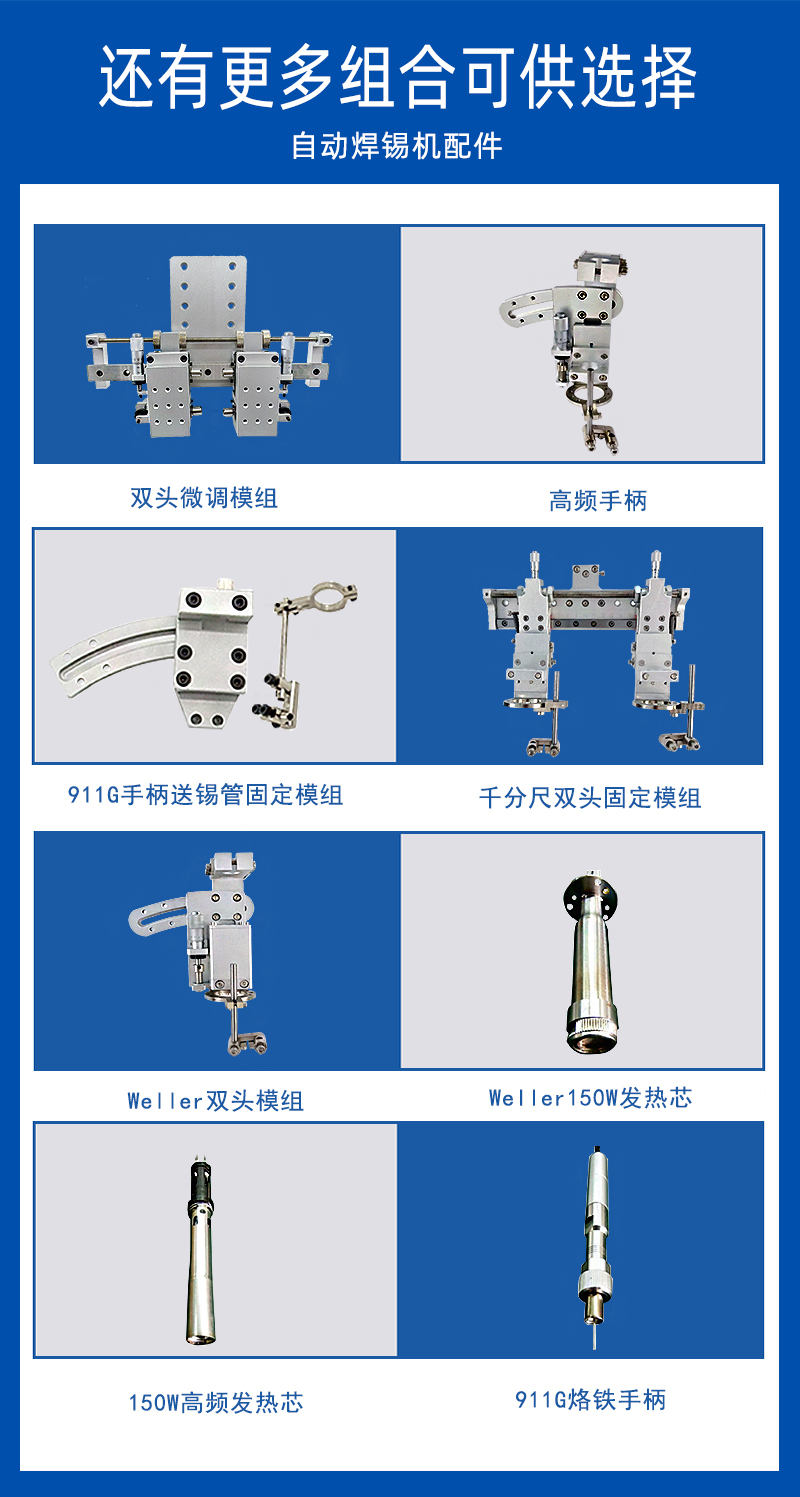 还有更多组合可供选择

自动焊锡机配件

双头微调模组

高频手柄

911G手柄送锡管固定模组

千分尺双头固定模组

Weller双头模组

Weller150W发热芯

150W高频发热芯

911G烙铁手柄