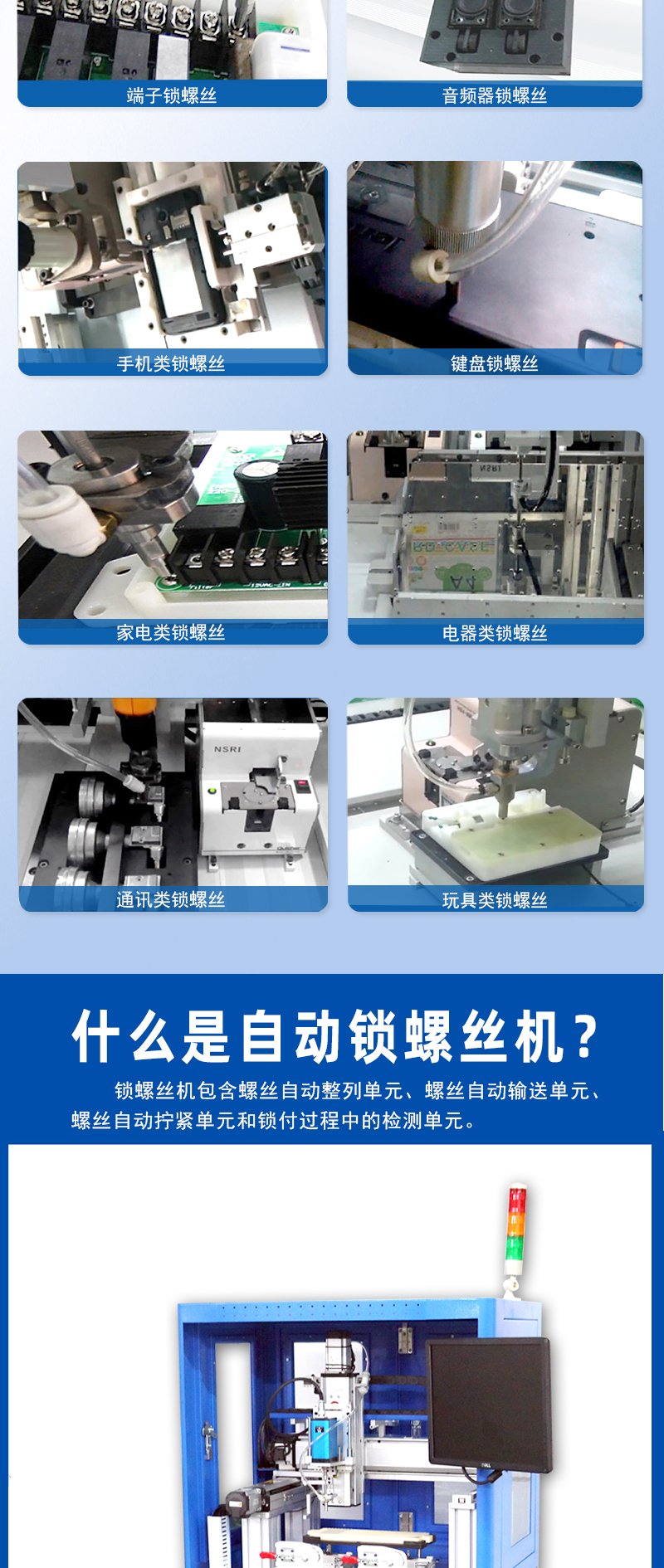 端子锁螺丝

音频器锁螺丝

手机类锁螺丝

键盘锁螺丝

家电类锁螺丝

电器类锁螺丝

NSRI

通讯类锁螺丝

玩具类锁螺丝

什么是自动锁螺丝机？

锁螺丝机包含螺丝自动整列单元、螺丝自动输送单元、螺丝自动拧紧单元和锁付过程中的检测单元。