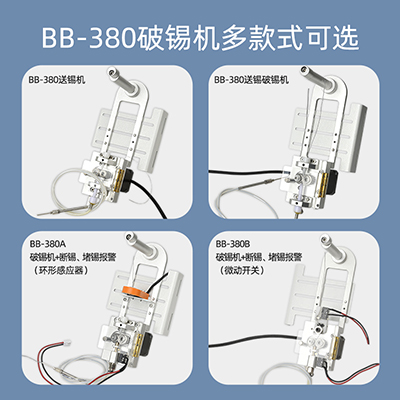 BB-380破锡机多款式可选

BB-380送锡机

BB-380送锡破锡机

BB-380A
破锡机+断锡、堵锡报警
（环形感应器）

BB-380B
破锡机+断锡、堵锡报警
（微动开关）