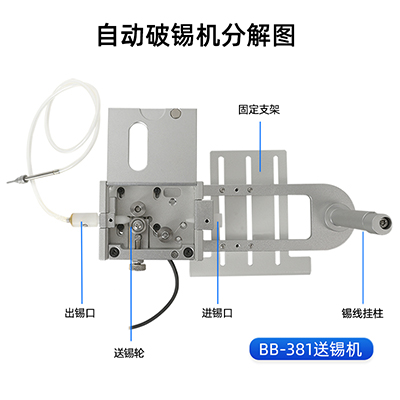 自动破锡机分解图

固定支架

出锡口

进锡口

锡线挂柱

送锡轮

BB-381送锡机