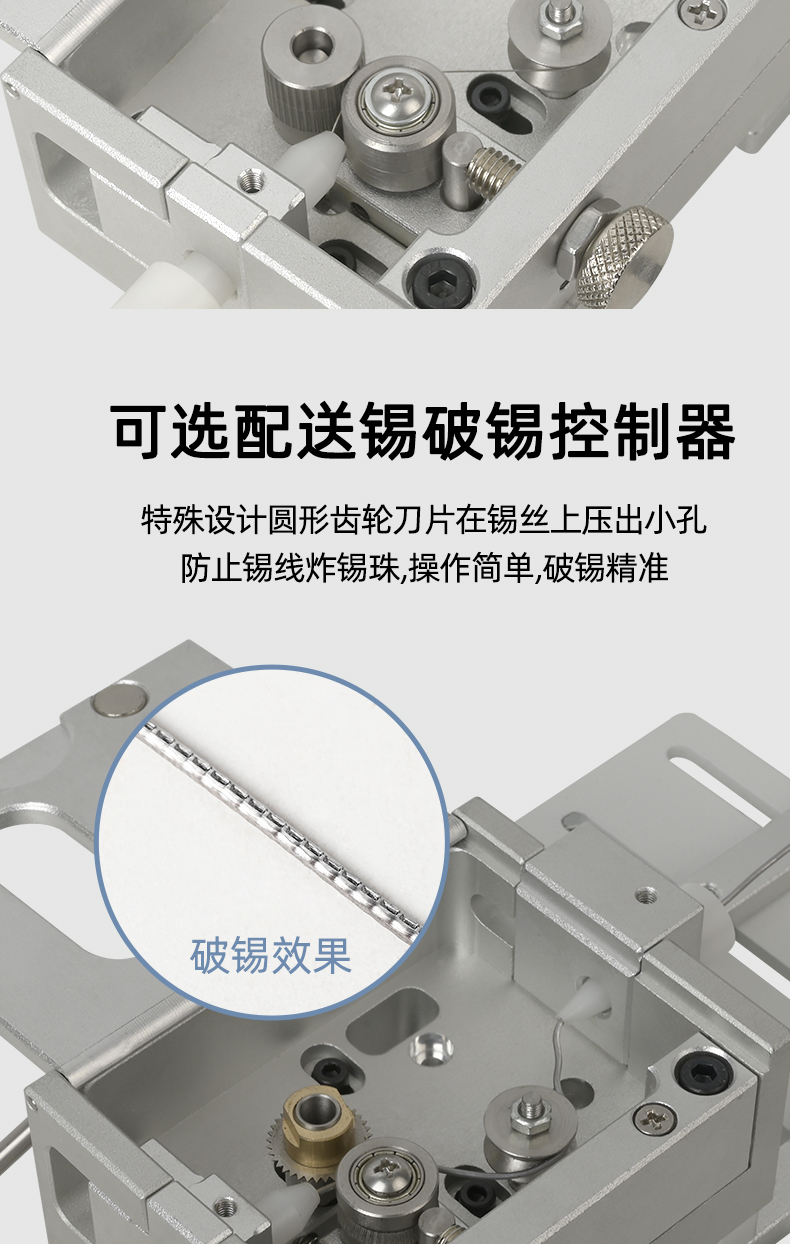 可选配送锡破锡控制器

特殊设计圆形齿轮刀片在锡丝上压出小孔
防止锡线炸锡珠,操作简单,破锡精准

破锡效果