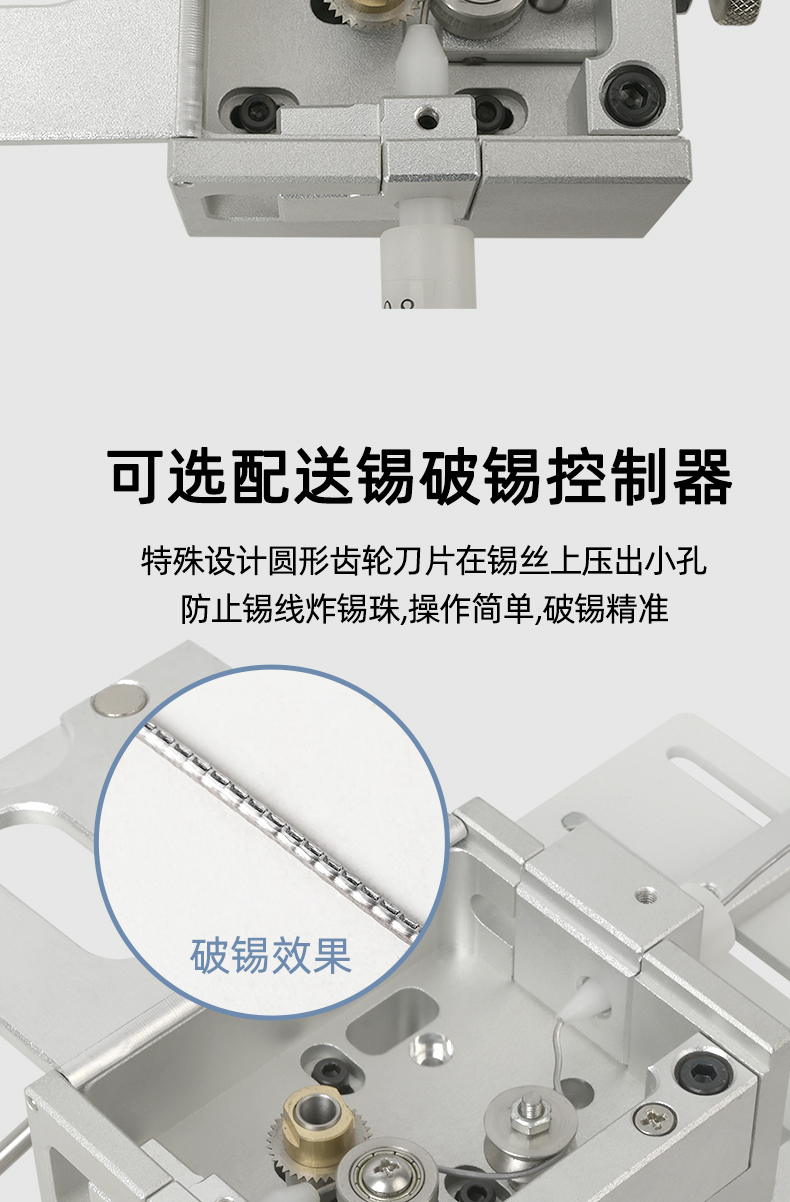 可选配送锡破锡控制器

特殊设计圆形齿轮刀片在锡丝上压出小孔
防止锡线炸锡珠,操作简单,破锡精准

破锡效果