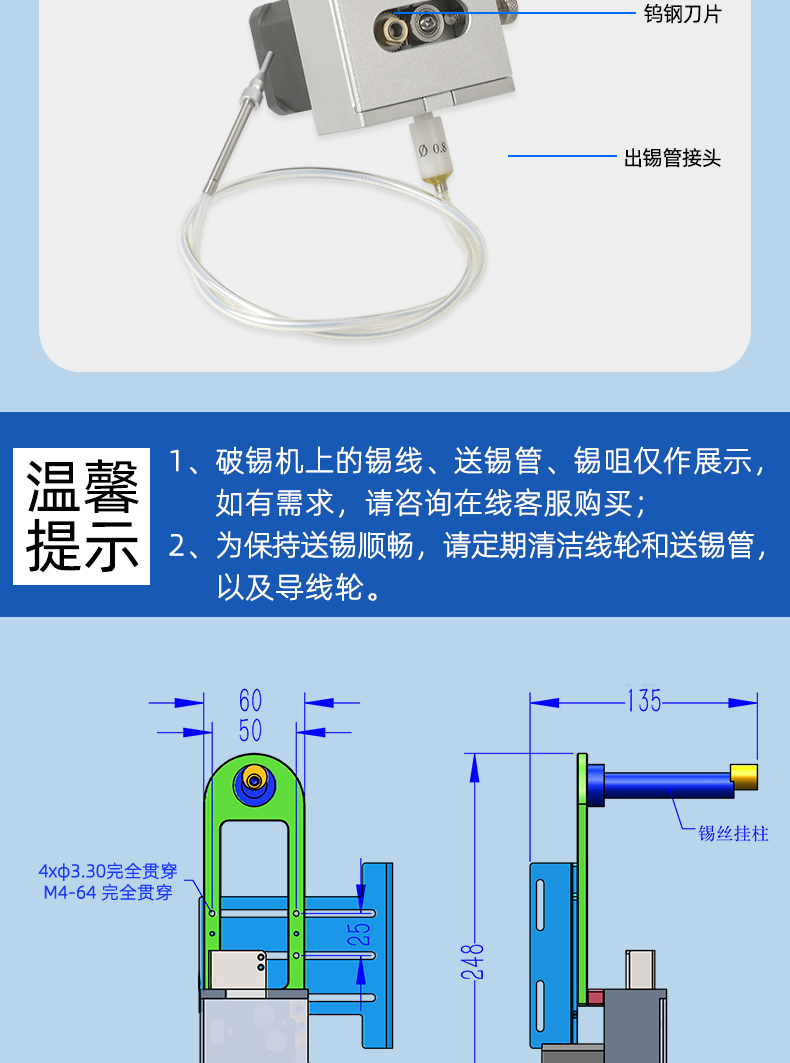 钨钢刀片

Ø 0.8

出锡管接头

温馨提示

1、破锡机上的锡线、送锡管、锡咀仅作展示，如有需求，请咨询在线客服购买；

2、为保持送锡顺畅，请定期清洁线轮和送锡管，以及导线轮。

60

50

4xϕ3.30完全贯穿
M4-64 完全贯穿

25

135

锡丝挂柱

248