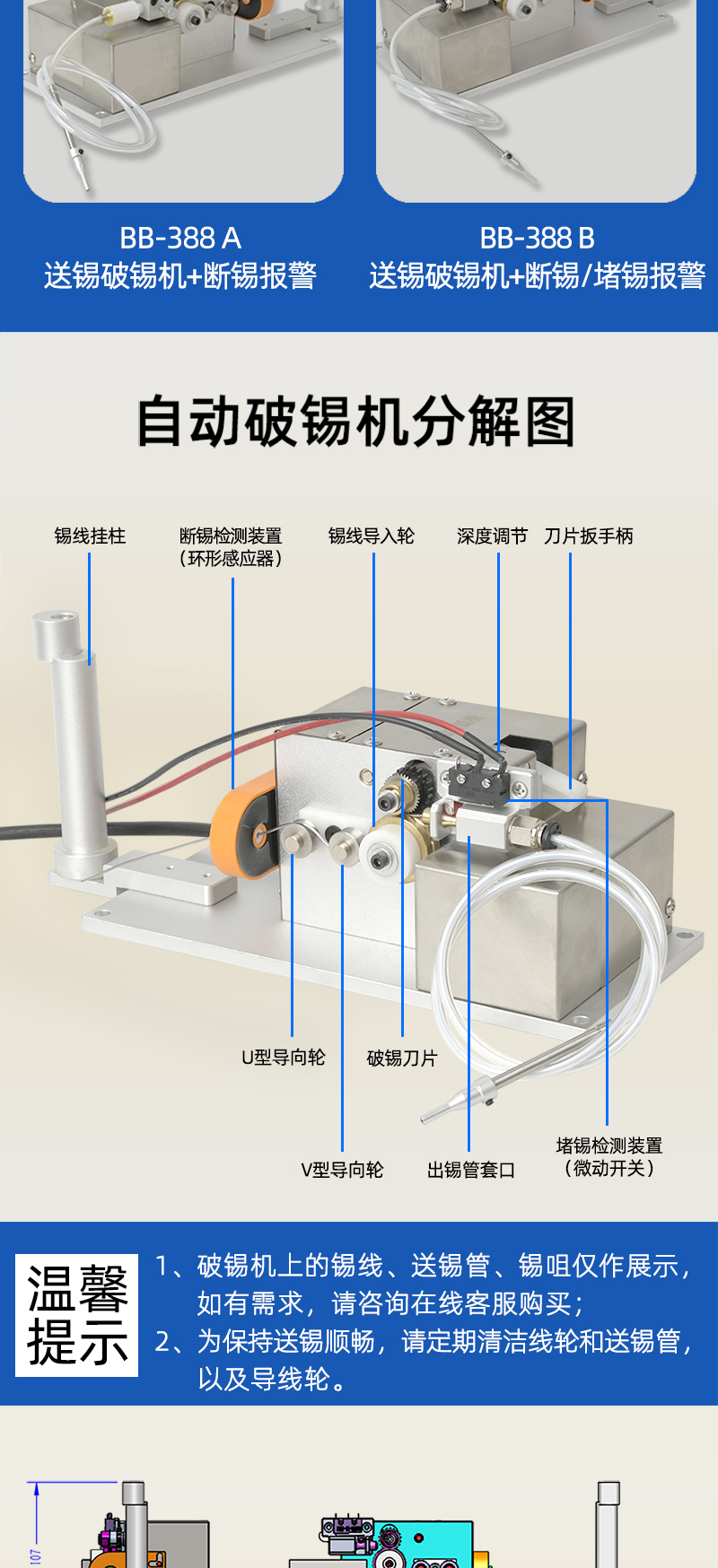 BB-388 A
送锡破锡机+断锡报警

BB-388 B
送锡破锡机+断锡/堵锡报警

自动破锡机分解图

锡线挂柱

断锡检测装置
（环形感应器）

锡线导入轮

深度调节

刀片扳手柄

U型导向轮

破锡刀片

V型导向轮

出锡管套口

堵锡检测装置
（微动开关）

温馨提示

1、破锡机上的锡线、送锡管、锡咀仅作展示，如有需求，请咨询在线客服购买；
2、为保持送锡顺畅，请定期清洁线轮和送锡管，以及导线轮。

107