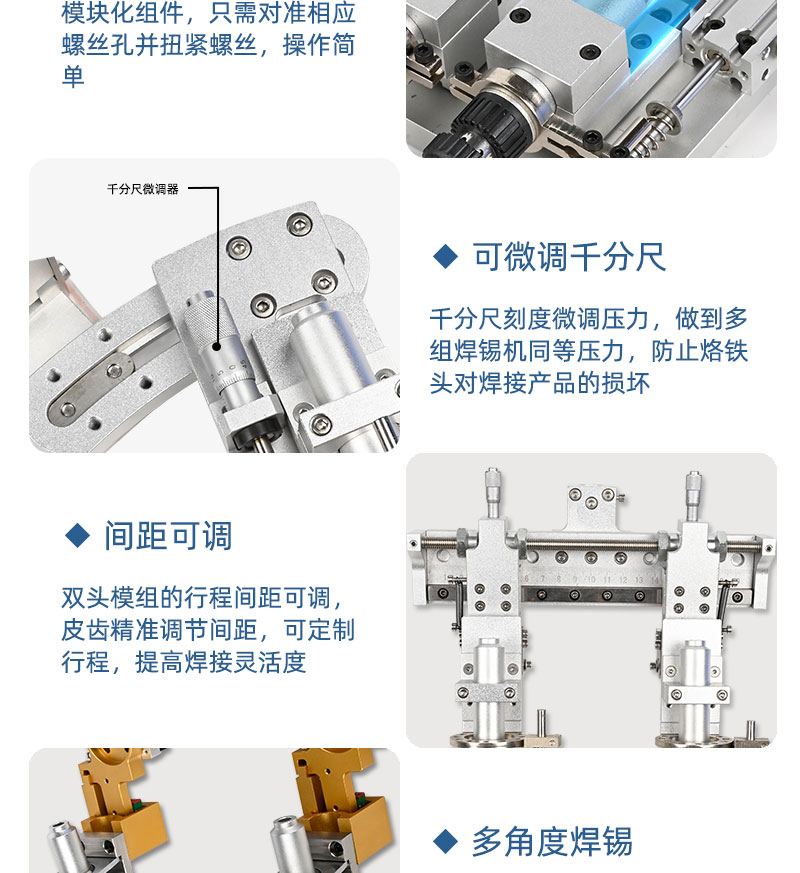 模块化组件，只需对准相应螺丝孔并扭紧螺丝，操作简单

千分尺微调器

◆ 可微调千分尺

千分尺刻度微调压力，做到多组焊锡机同等压力，防止烙铁头对焊接产品的损坏

◆ 间距可调

双头模组的行程间距可调，皮齿精准调节间距，可定制行程，提高焊接灵活度

6 7 8 9 10 11 12 13 14

◆ 多角度焊锡