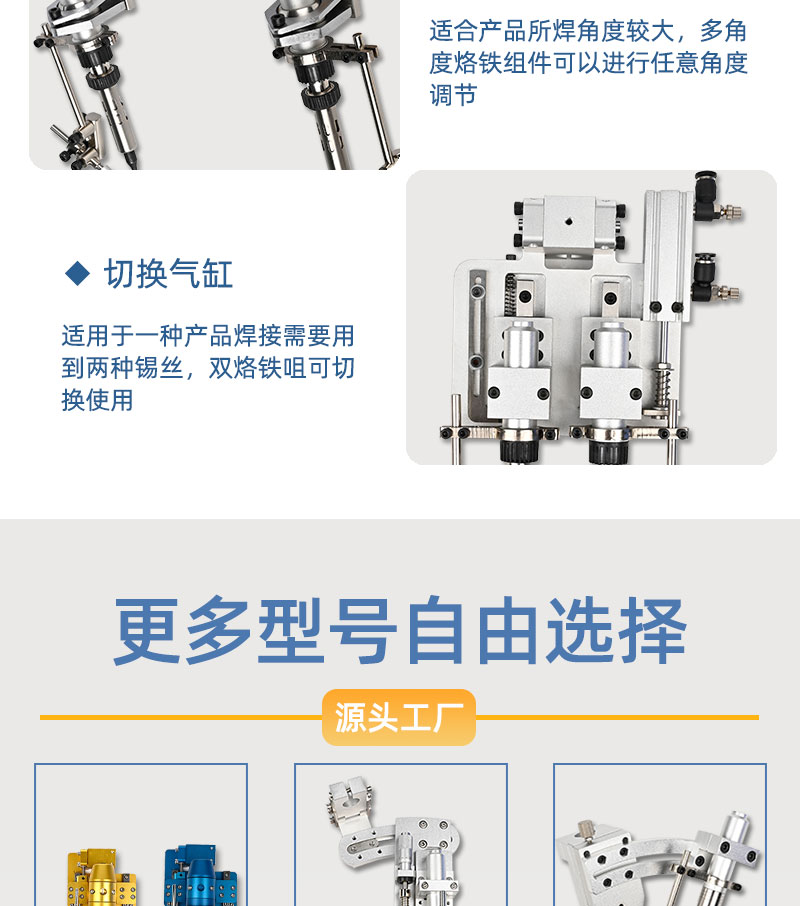 适合产品所焊角度较大，多角度烙铁组件可以进行任意角度调节

◆ 切换气缸

适用于一种产品焊接需要用到两种锡丝，双烙铁咀可切换使用

更多型号自由选择

源头工厂